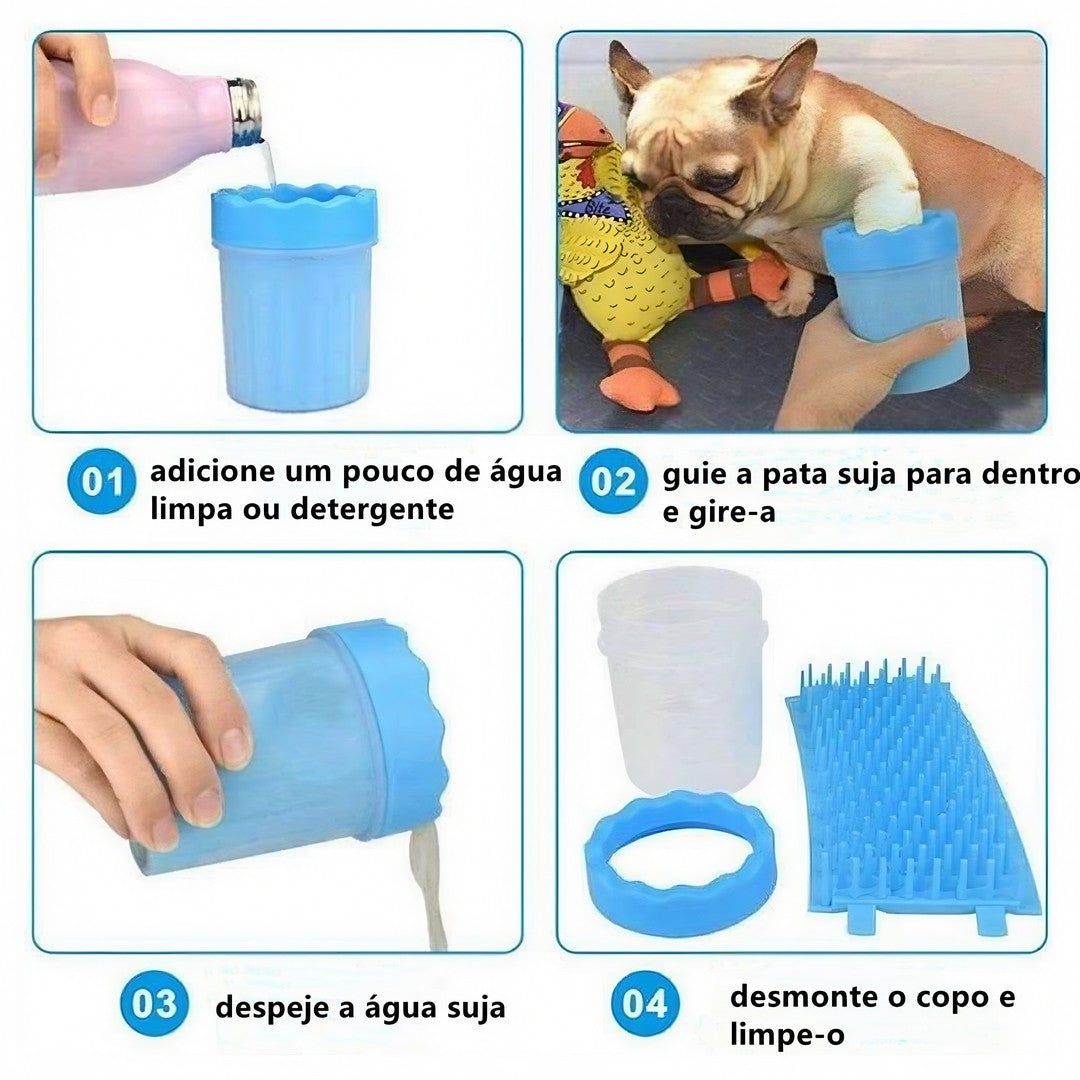 01 adicione um pouco de água limpa ou detergente

02 guie a pata suja para dentro e gire-a

03 despeje a água suja

04 desmonte o copo e limpe-o